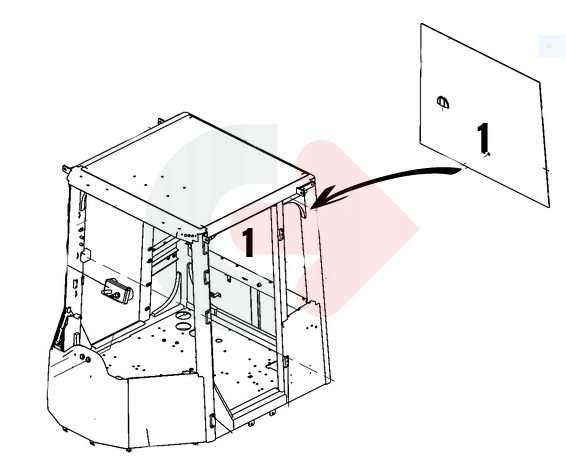 1

1