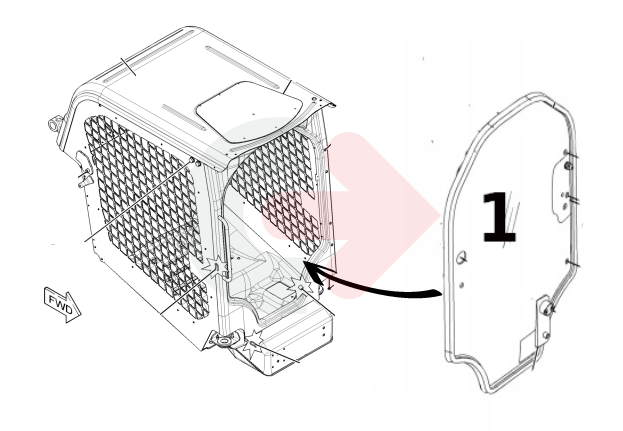 FWD

1