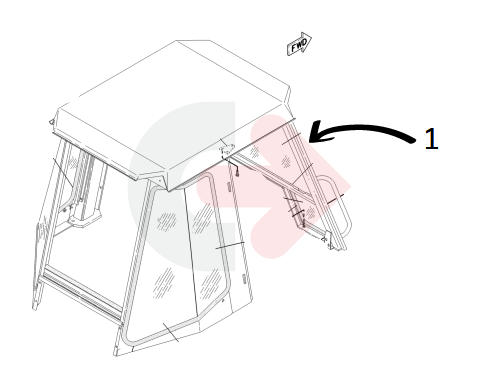 FWD

1